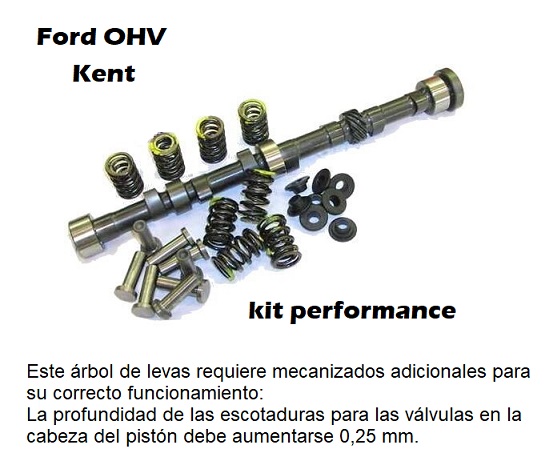 Ford OHV
Kent

kit performance

Este árbol de levas requiere mecanizados adicionales para su correcto funcionamiento:
La profundidad de las escotaduras para las válvulas en la cabeza del pistón debe aumentarse 0,25 mm.