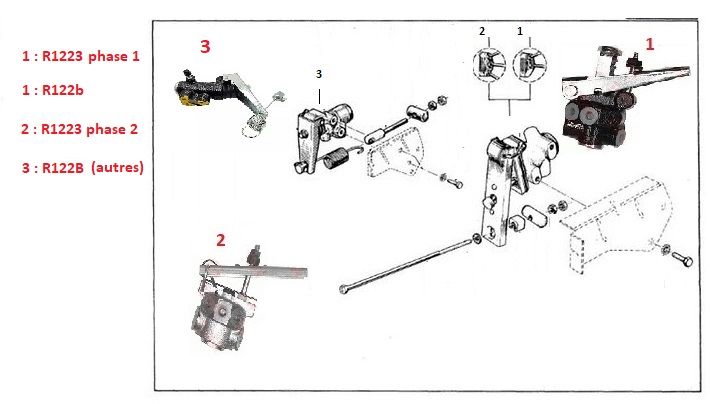 1 : R1223 phase 1

1 : R122b

2 : R1223 phase 2

3 : R122B (autres)

3

3

2 1

1

2