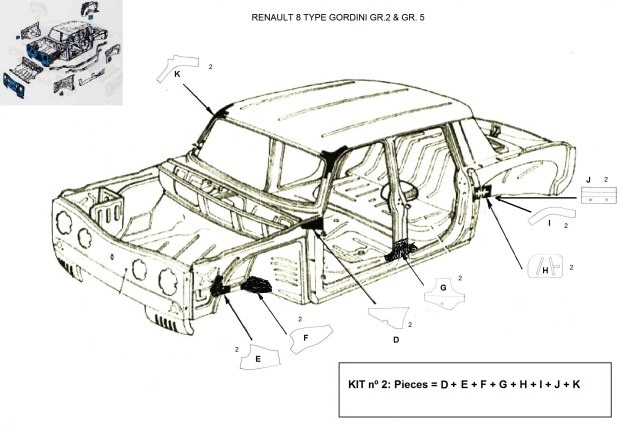 RENAULT 8 TYPE GORDINI GR.2 & GR. 5

K 2

J 2

I 2

H 2

G 2

D 2

F 2

E 2

KIT nº 2: Pieces = D + E + F + G + H + I + J + K