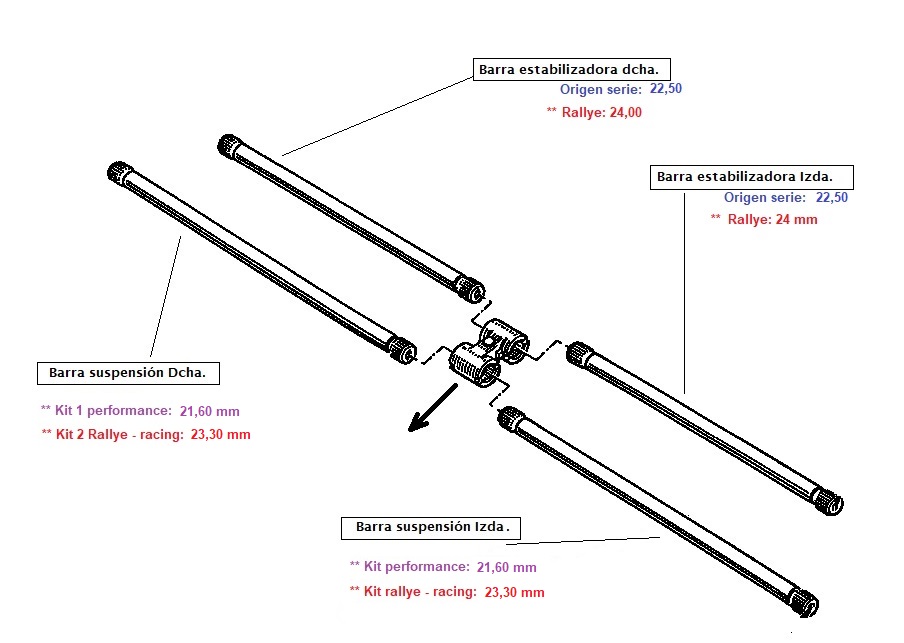 Barra estabilizadora dcha.
Origen serie: 22,50
** Rallye: 24,00

Barra estabilizadora Izda.
Origen serie: 22,50
** Rallye: 24 mm

Barra suspensión Dcha.
** Kit 1 performance: 21,60 mm
** Kit 2 Rallye - racing: 23,30 mm

Barra suspensión Izda.
** Kit performance: 21,60 mm
** Kit rallye - racing: 23,30 mm