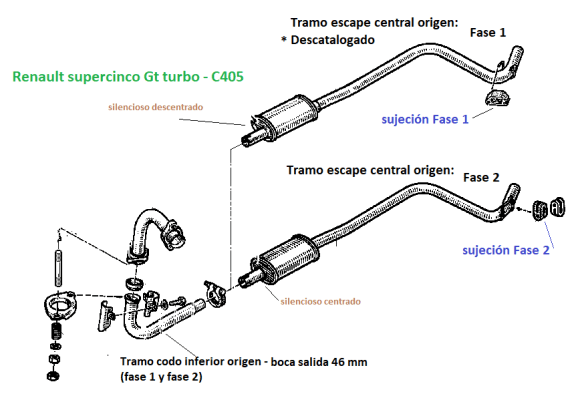 Tramo escape central origen:
* Descatalogado

Fase 1

Renault supercinco Gt turbo - C405

silencioso descentrado

sujeción Fase 1

Tramo escape central origen:

Fase 2

sujeción Fase 2

silencioso centrado

Tramo codo inferior origen - boca salida 46 mm
(fase 1 y fase 2)